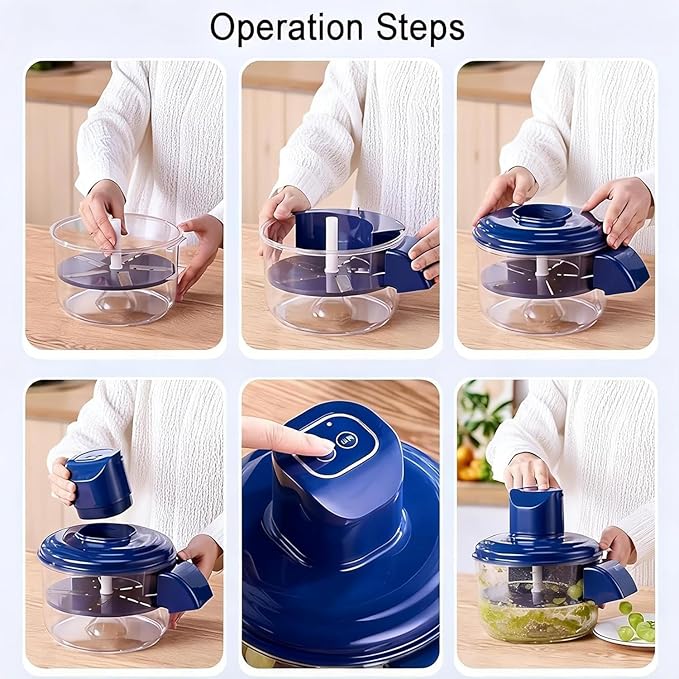 Operation Steps