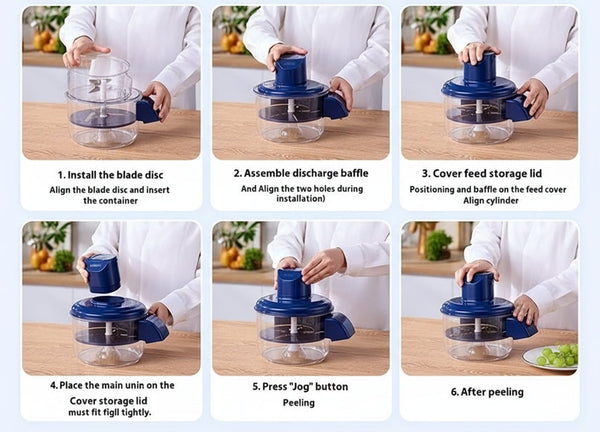 1. Install the blade disc

Align the blade disc and insert the container

2. Assemble discharge baffle

And Align the two holes during installation)

3. Cover feed storage lid

Positioning and baffle on the feed cover Align cylinder

4. Place the main unin on the

Cover storage lid must fit figll tightly.

5. Press "Jog" button

Peeling

6. After peeling